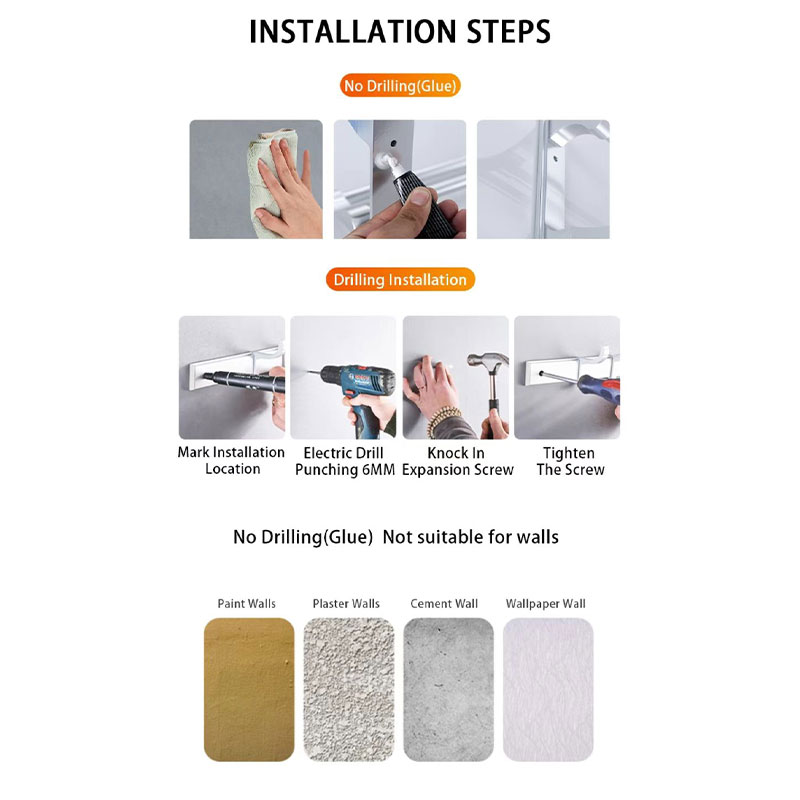 INSTALLATION STEPS

No Drilling(Glue)

Drilling Installation

Mark Installation Location

Electric Drill Punching 6MM

Knock In Expansion Screw

Tighten The Screw

No Drilling(Glue) Not suitable for walls

Paint Walls

Plaster Walls

Cement Wall

Wallpaper Wall